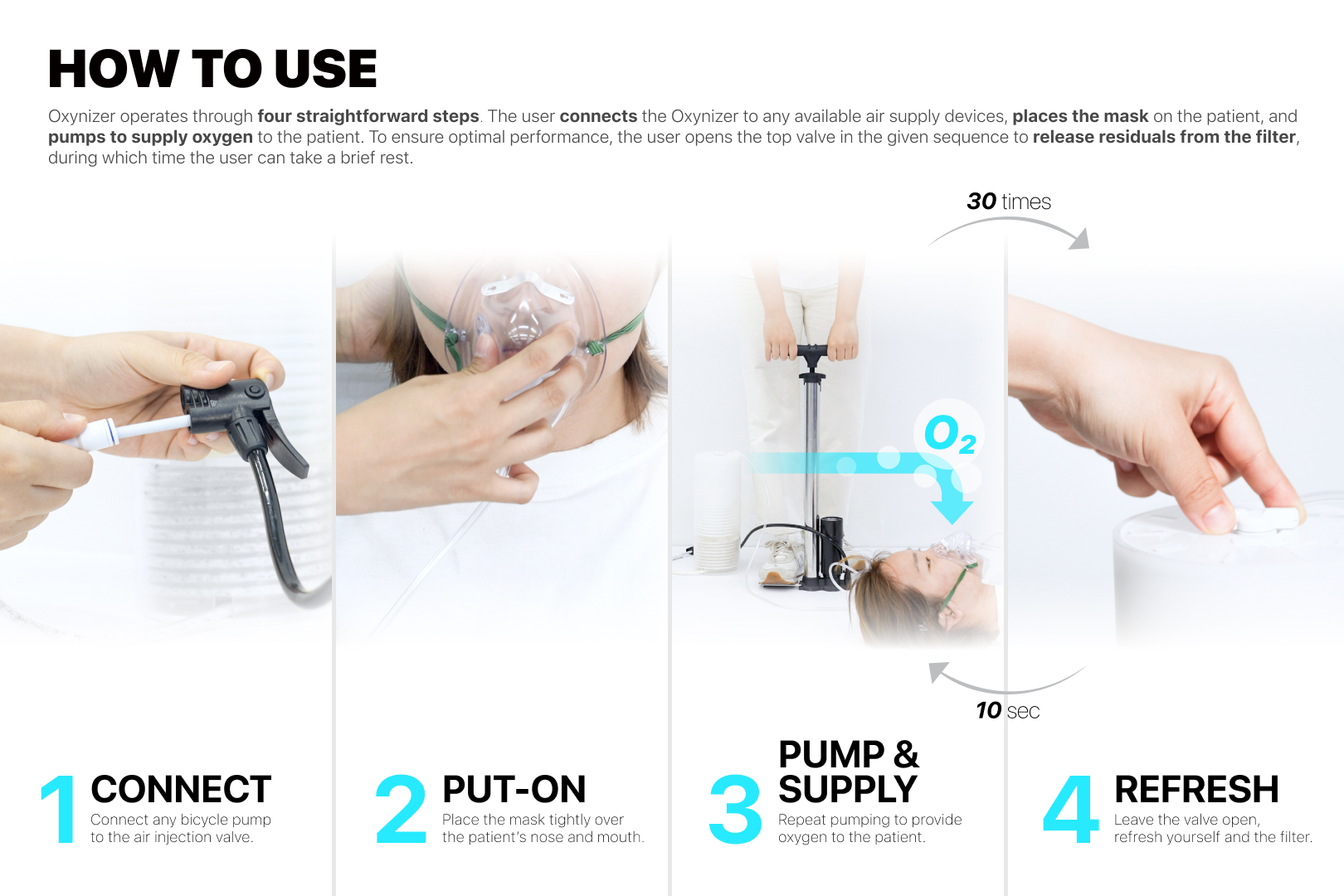 HOW TO USE

Oxynizer operates through four straightforward steps. The user connects the Oxynizer to any available air supply devices, places the mask on the patient, and pumps to supply oxygen to the patient. To ensure optimal performance, the user opens the top valve in the given sequence to release residuals from the filter, during which time the user can take a brief rest.

30 times

$O_2$

10 sec

1 CONNECT
Connect any bicycle pump to the air injection valve.

2 PUT-ON
Place the mask tightly over the patient's nose and mouth.

3 PUMP & SUPPLY
Repeat pumping to provide oxygen to the patient.

4 REFRESH
Leave the valve open, refresh yourself and the filter.